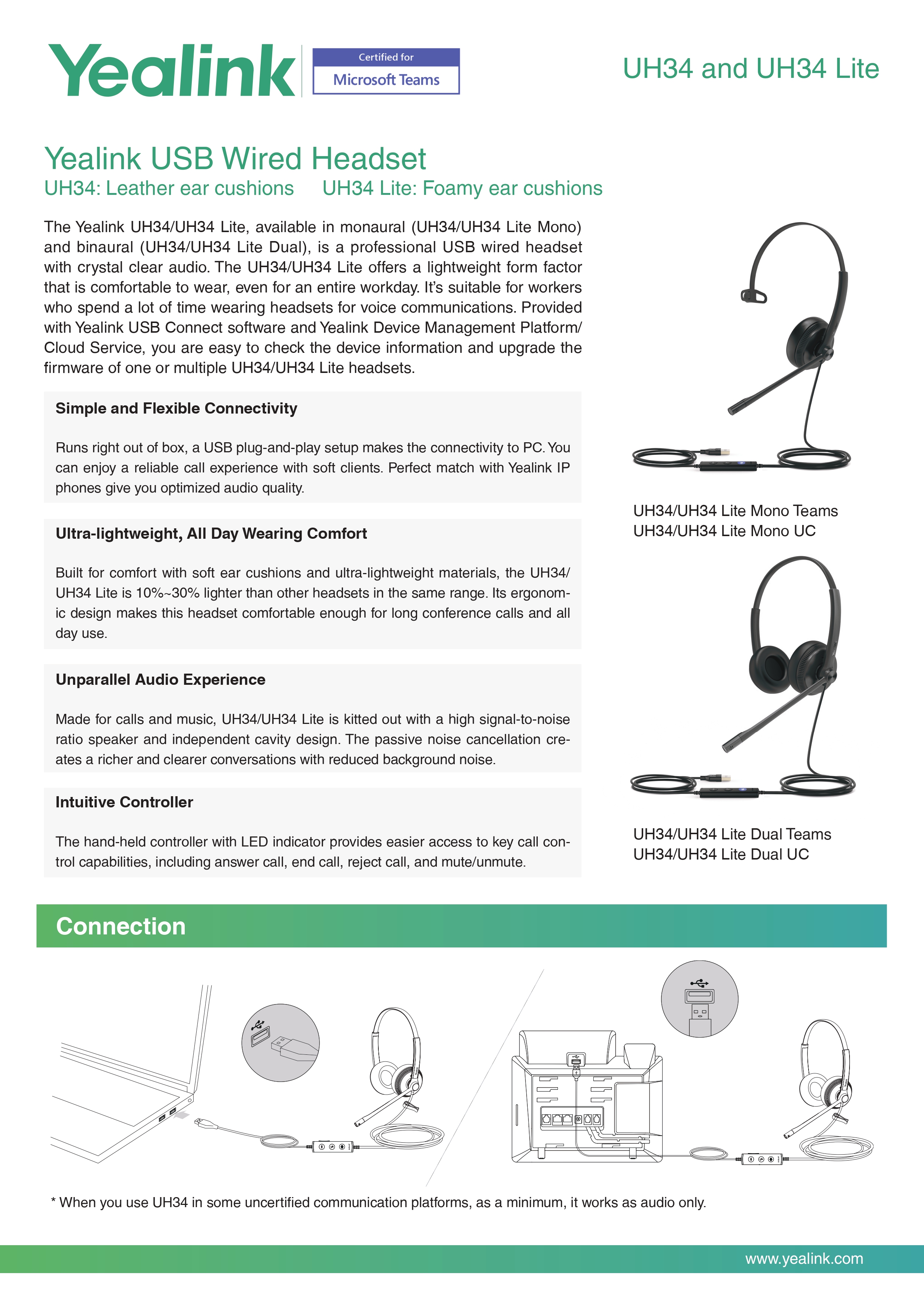 Yealink

Certified for
Microsoft Teams

UH34 and UH34 Lite

Yealink USB Wired Headset

UH34: Leather ear cushions UH34 Lite: Foamy ear cushions

The Yealink UH34/UH34 Lite, available in monaural (UH34/UH34 Lite Mono) and binaural (UH34/UH34 Lite Dual), is a professional USB wired headset with crystal clear audio. The UH34/UH34 Lite offers a lightweight form factor that is comfortable to wear, even for an entire workday. It's suitable for workers who spend a lot of time wearing headsets for voice communications. Provided with Yealink USB Connect software and Yealink Device Management Platform/ Cloud Service, you are easy to check the device information and upgrade the firmware of one or multiple UH34/UH34 Lite headsets.

Simple and Flexible Connectivity

Runs right out of box, a USB plug-and-play setup makes the connectivity to PC. You can enjoy a reliable call experience with soft clients. Perfect match with Yealink IP phones give you optimized audio quality.

Ultra-lightweight, All Day Wearing Comfort

Built for comfort with soft ear cushions and ultra-lightweight materials, the UH34/ UH34 Lite is 10%~30% lighter than other headsets in the same range. Its ergonomic design makes this headset comfortable enough for long conference calls and all day use.

Unparallel Audio Experience

Made for calls and music, UH34/UH34 Lite is kitted out with a high signal-to-noise ratio speaker and independent cavity design. The passive noise cancellation creates a richer and clearer conversations with reduced background noise.

Intuitive Controller

The hand-held controller with LED indicator provides easier access to key call control capabilities, including answer call, end call, reject call, and mute/unmute.

UH34/UH34 Lite Mono Teams
UH34/UH34 Lite Mono UC

UH34/UH34 Lite Dual Teams
UH34/UH34 Lite Dual UC

Connection

* When you use UH34 in some uncertified communication platforms, as a minimum, it works as audio only.

www.yealink.com