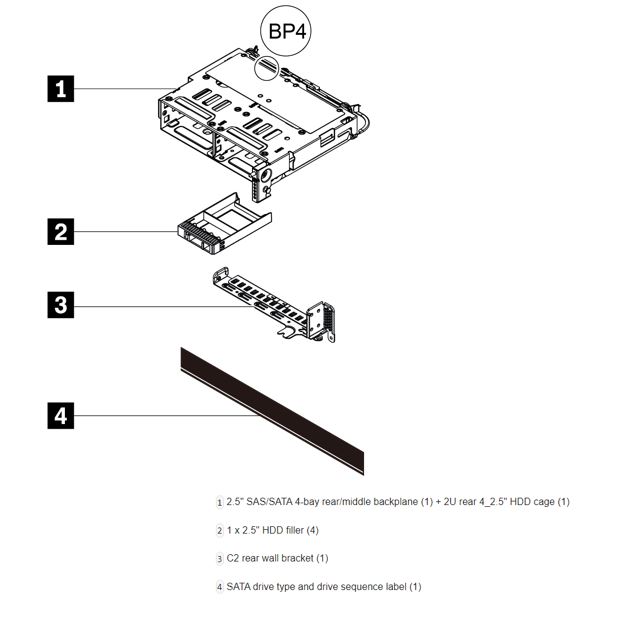 BP4

1

2

3

4

1 2.5" SAS/SATA 4-bay rear/middle backplane (1) + 2U rear 4_2.5" HDD cage (1)

2 1 x 2.5" HDD filler (4)

3 C2 rear wall bracket (1)

4 SATA drive type and drive sequence label (1)