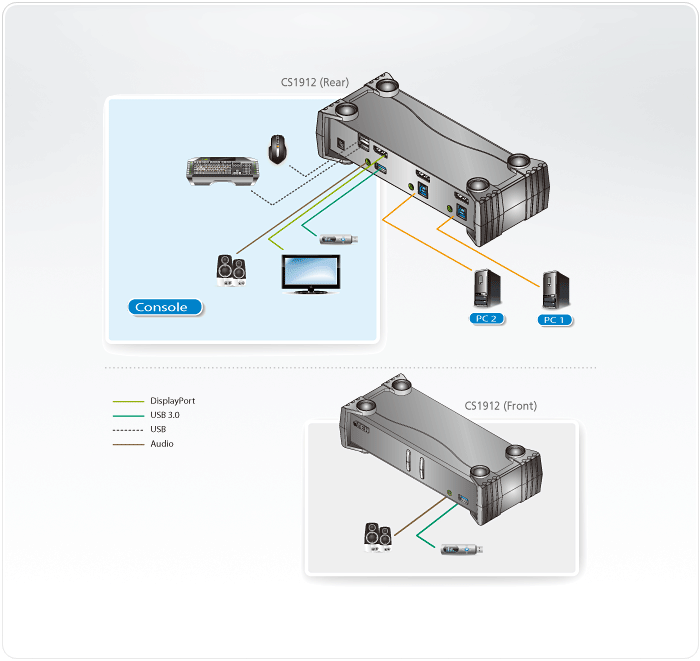 CS1912 (Rear)

Console

PC 2

PC 1

DisplayPort
USB 3.0
USB
Audio

CS1912 (Front)